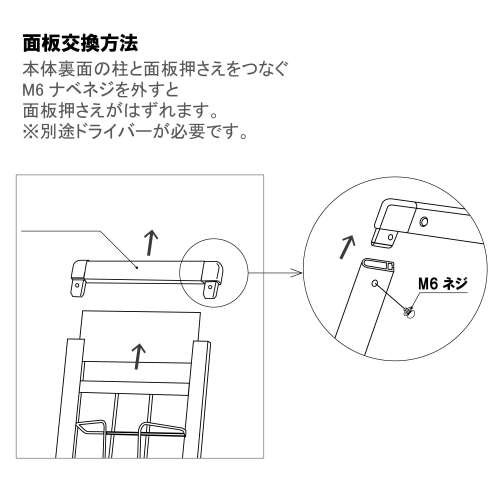 面板交換方法

本体裏面の柱と面板押さえをつなぐ
M6 ナベネジを外すと
面板押さえがはずれます。
※別途ドライバーが必要です。

M6 ネジ