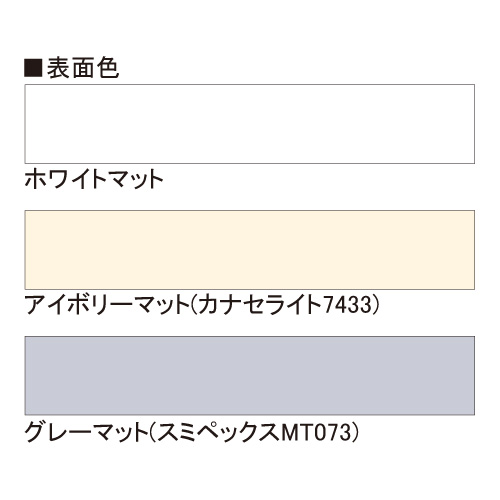 ■表面色

ホワイトマット

アイボリーマット(カナセライト7433)

グレーマット(スミペックスMT073)